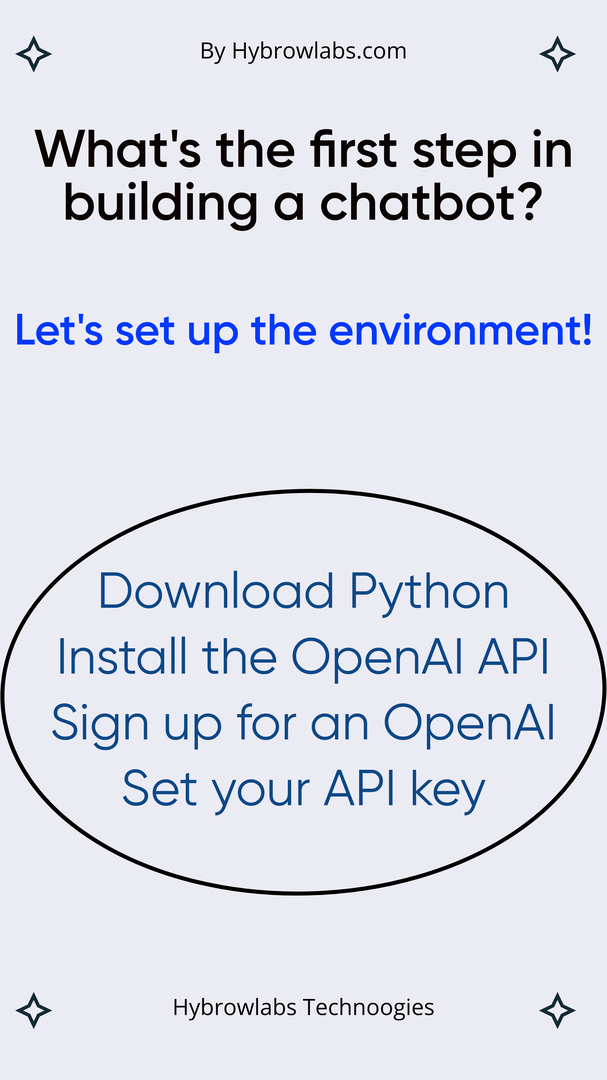 By Hybrowlabs.com

What's the first step in building a chatbot?

Let's set up the environment!

Download Python
Install the OpenAI API
Sign up for an OpenAI
Set your API key

Hybrowlabs Technoogies